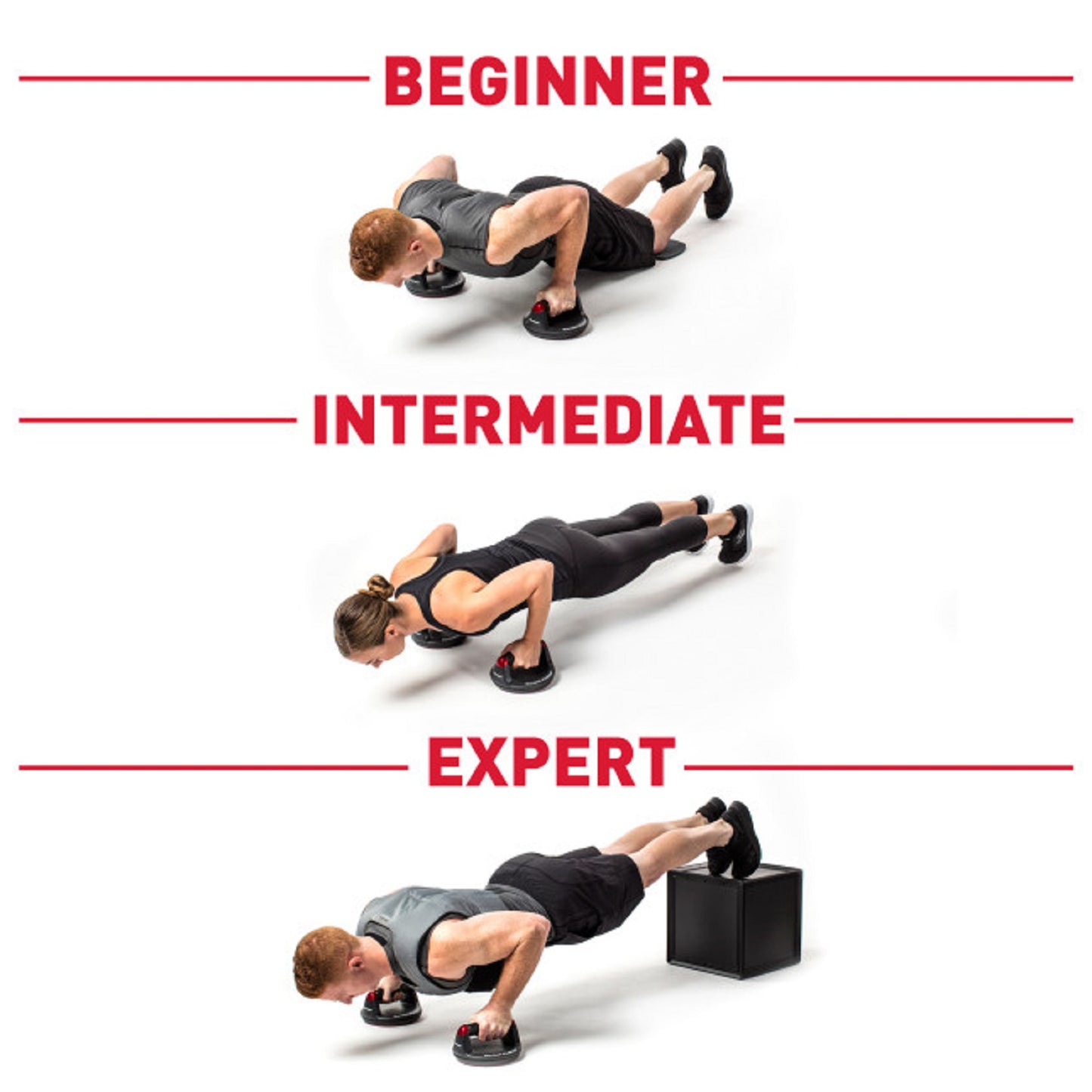 BEGINNER

INTERMEDIATE

EXPERT